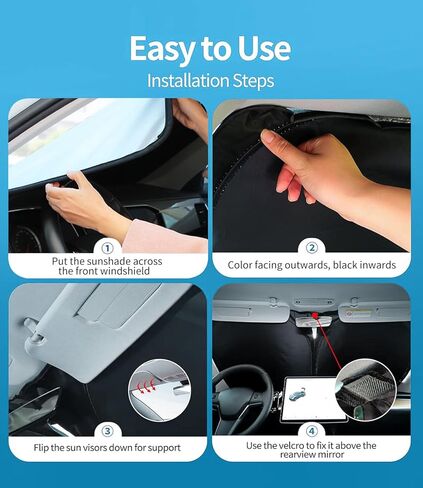 Easy to Use
Installation Steps

①
Put the sunshade across the front windshield

②
Color facing outwards, black inwards

③
Flip the sun visors down for support

④
Use the velcro to fix it above the rearview mirror