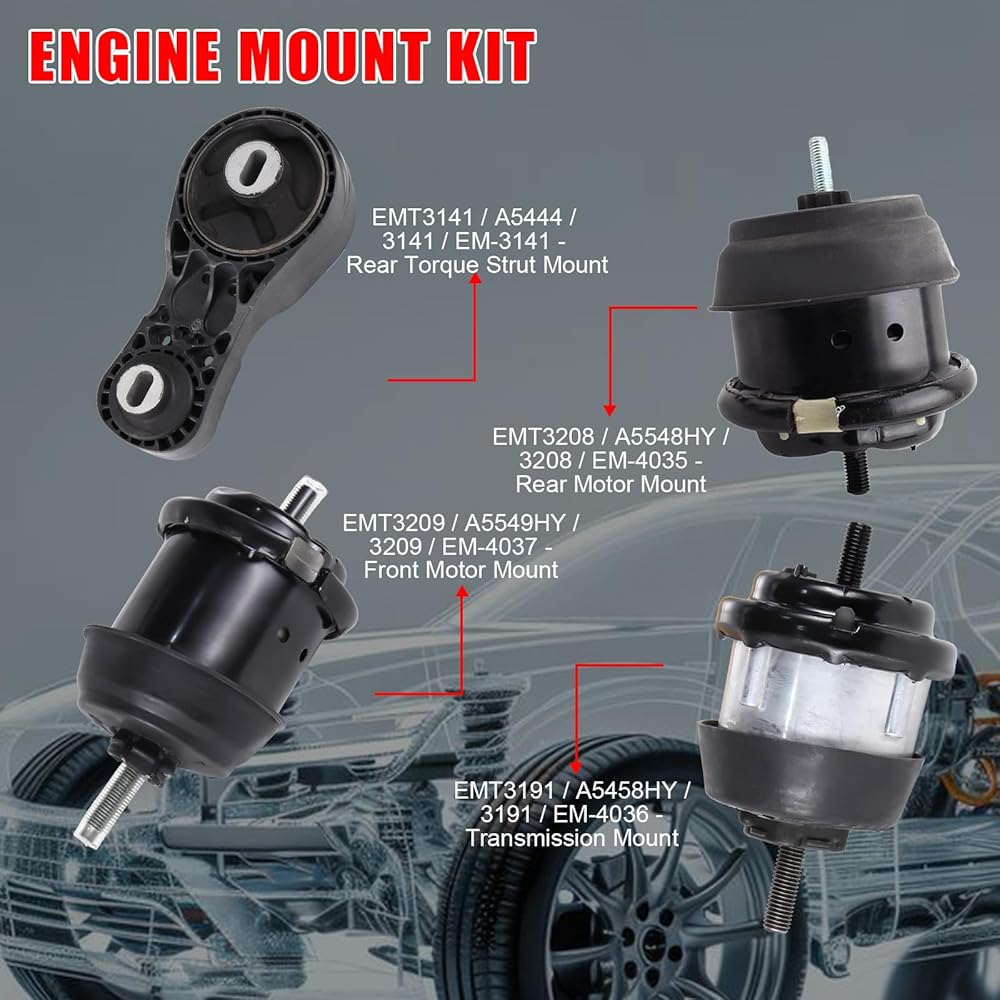 ENGINE MOUNT KIT

EMT3141 / A5444 / 3141 / EM-3141 - Rear Torque Strut Mount

EMT3208 / A5548HY / 3208 / EM-4035 - Rear Motor Mount

EMT3209 / A5549HY / 3209 / EM-4037 - Front Motor Mount

EMT3191 / A5458HY / 3191 / EM-4036 - Transmission Mount