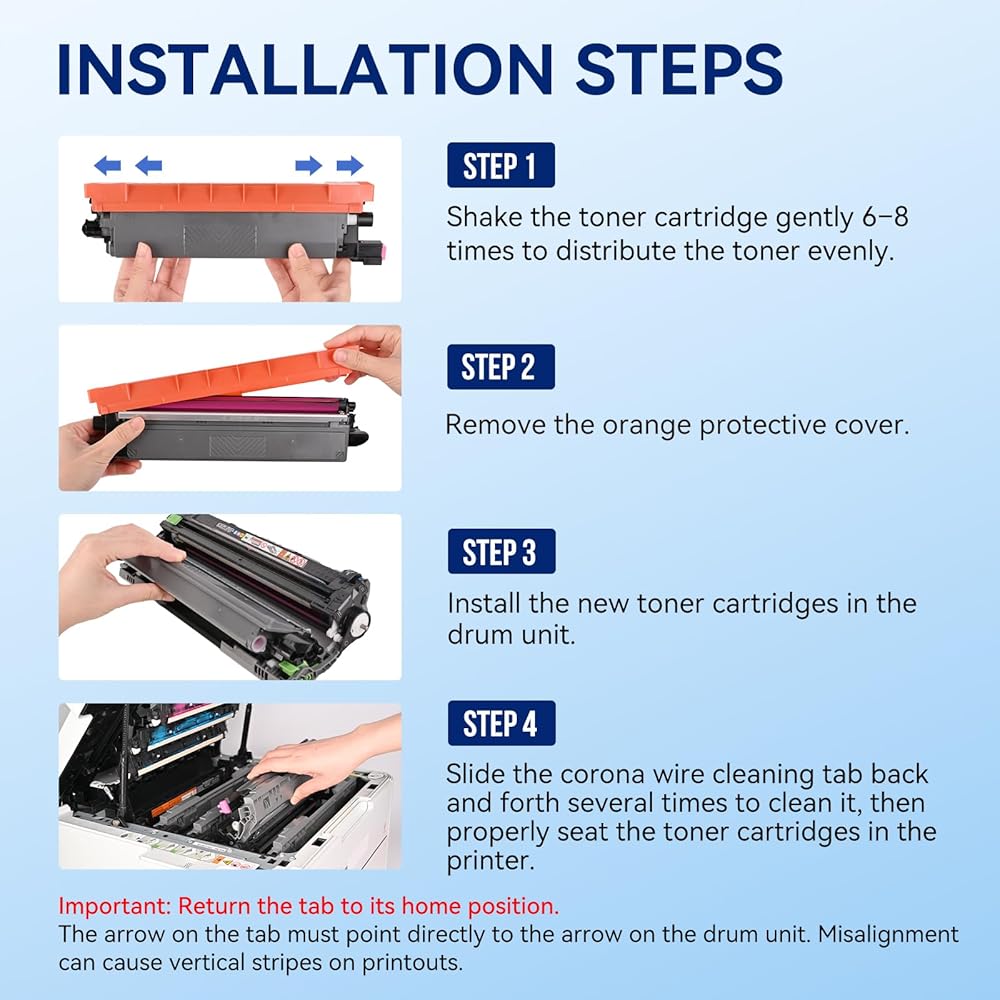 INSTALLATION STEPS

STEP 1

Shake the toner cartridge gently 6–8 times to distribute the toner evenly.

STEP 2

Remove the orange protective cover.

STEP 3

Install the new toner cartridges in the drum unit.

STEP 4

Slide the corona wire cleaning tab back and forth several times to clean it, then properly seat the toner cartridges in the printer.

Important: Return the tab to its home position.
The arrow on the tab must point directly to the arrow on the drum unit. Misalignment can cause vertical stripes on printouts.