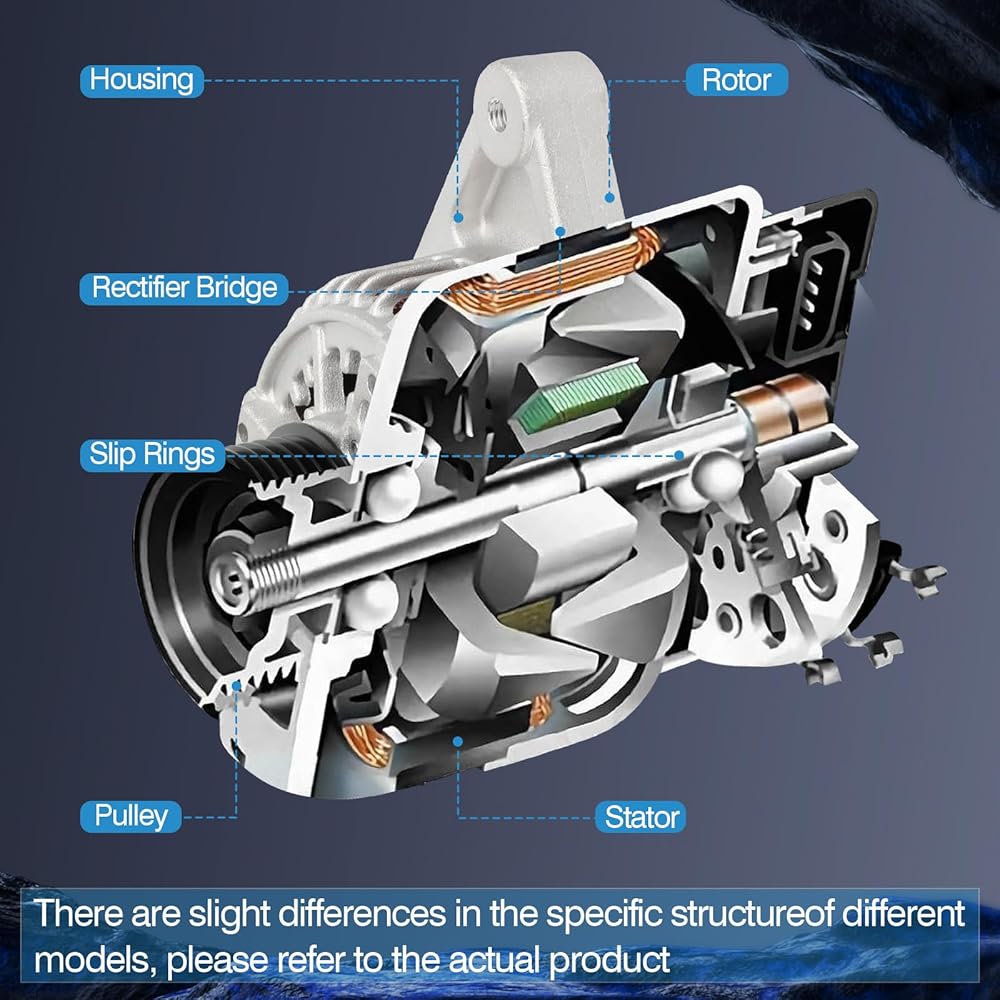 Housing

Rotor

Rectifier Bridge

Slip Rings

Pulley

Stator

There are slight differences in the specific structureof different models, please refer to the actual product