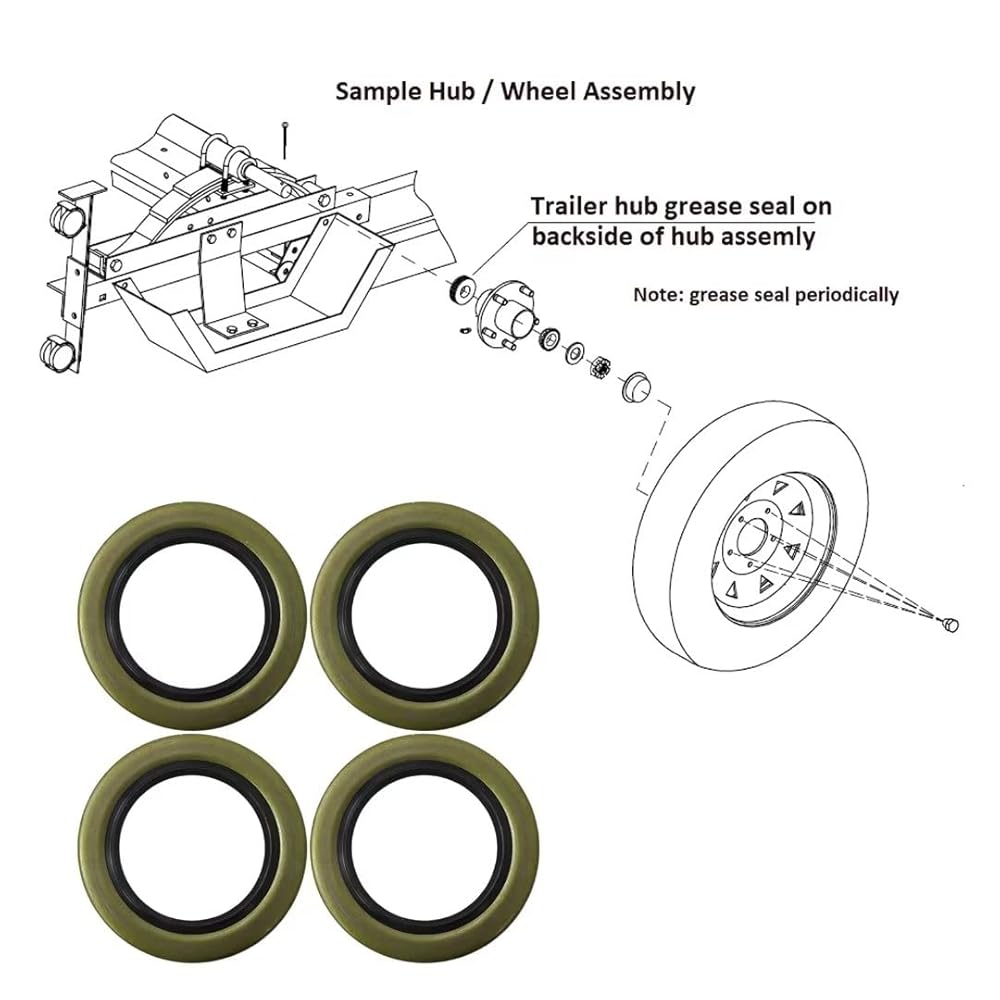 Sample Hub / Wheel Assembly

Trailer hub grease seal on backside of hub assemly

Note: grease seal periodically