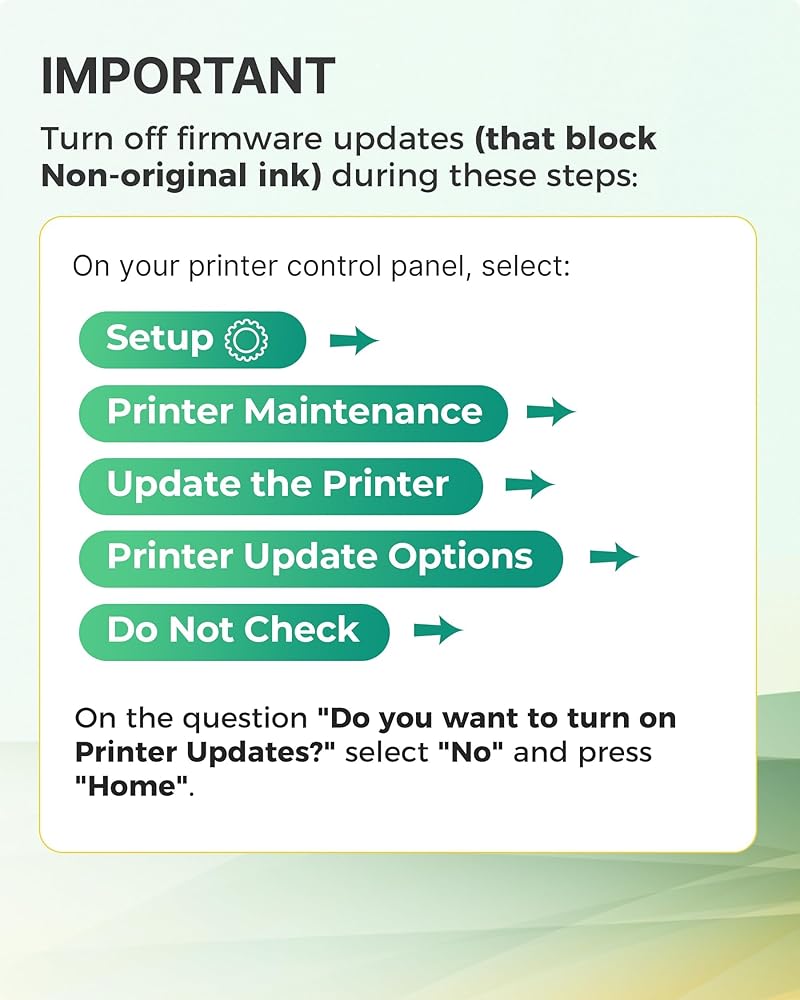 IMPORTANT

Turn off firmware updates (that block Non-original ink) during these steps:

On your printer control panel, select:

Setup

Printer Maintenance

Update the Printer

Printer Update Options

Do Not Check

On the question "Do you want to turn on Printer Updates?" select "No" and press "Home".