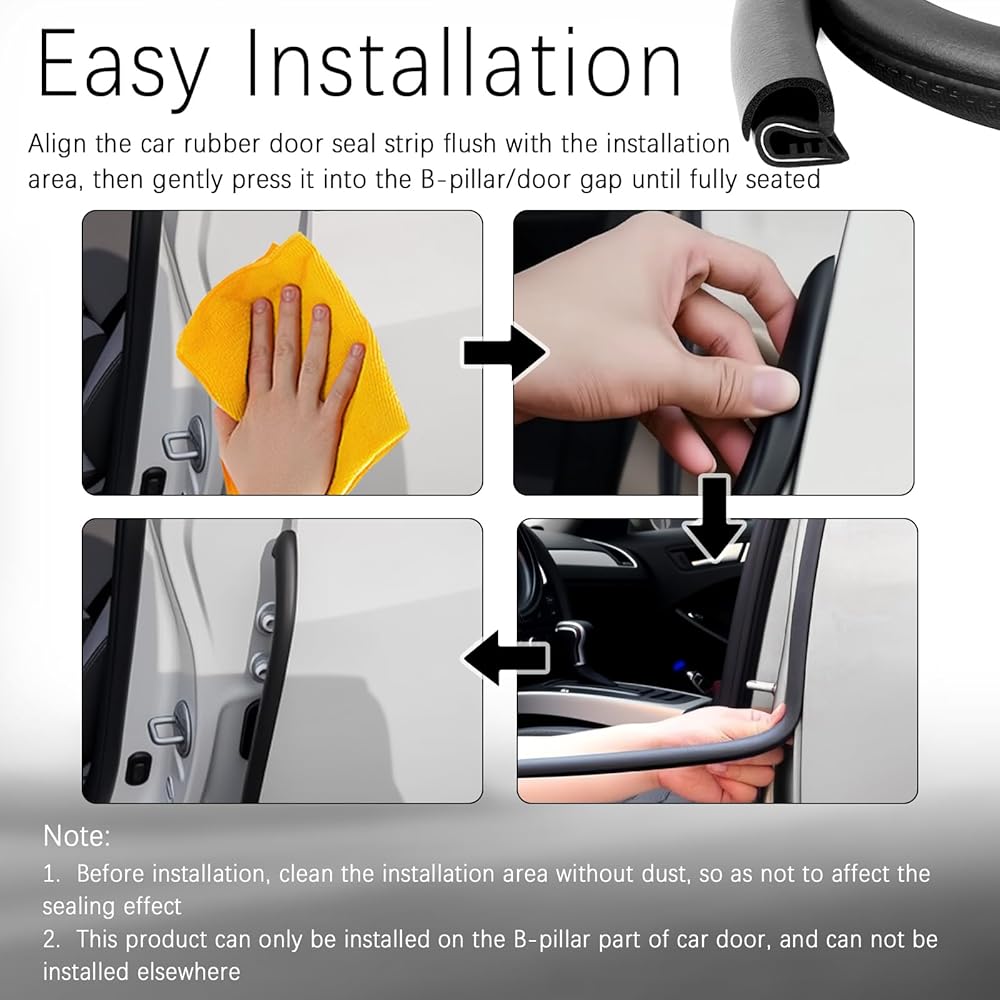 Easy Installation

Align the car rubber door seal strip flush with the installation area, then gently press it into the B-pillar/door gap until fully seated

Note:

1. Before installation, clean the installation area without dust, so as not to affect the sealing effect

2. This product can only be installed on the B-pillar part of car door, and can not be installed elsewhere