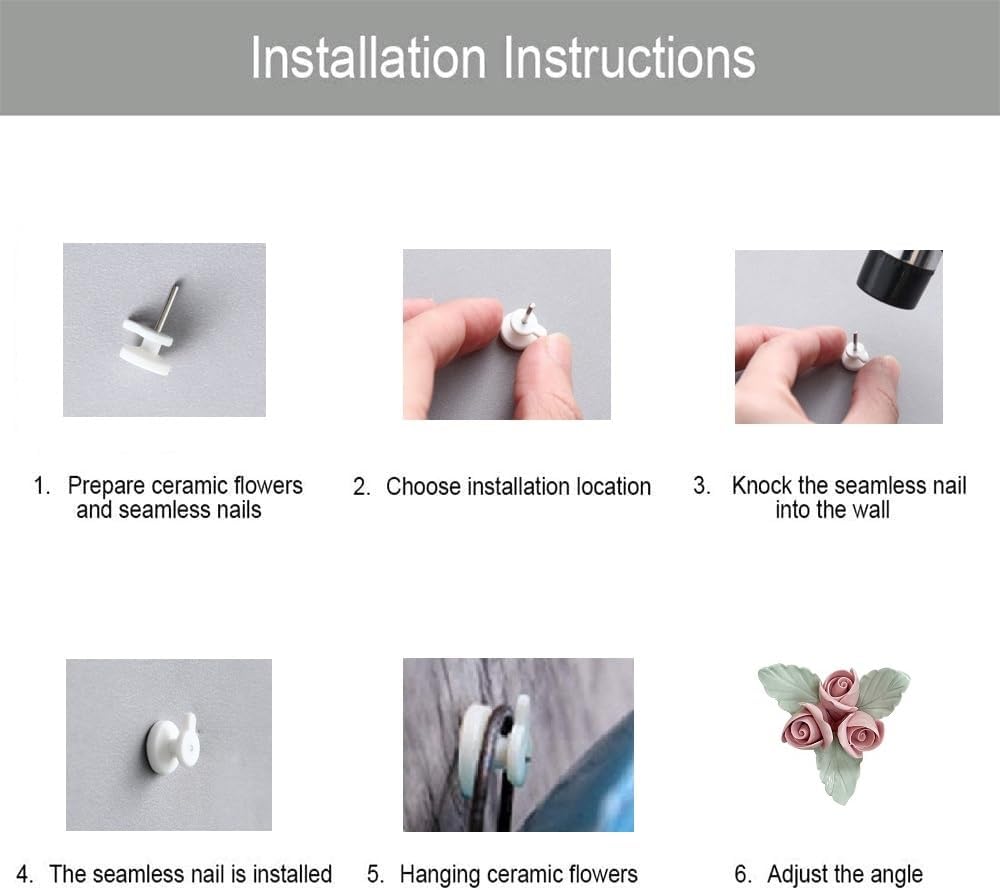 Installation Instructions

1. Prepare ceramic flowers and seamless nails

2. Choose installation location

3. Knock the seamless nail into the wall

4. The seamless nail is installed

5. Hanging ceramic flowers

6. Adjust the angle