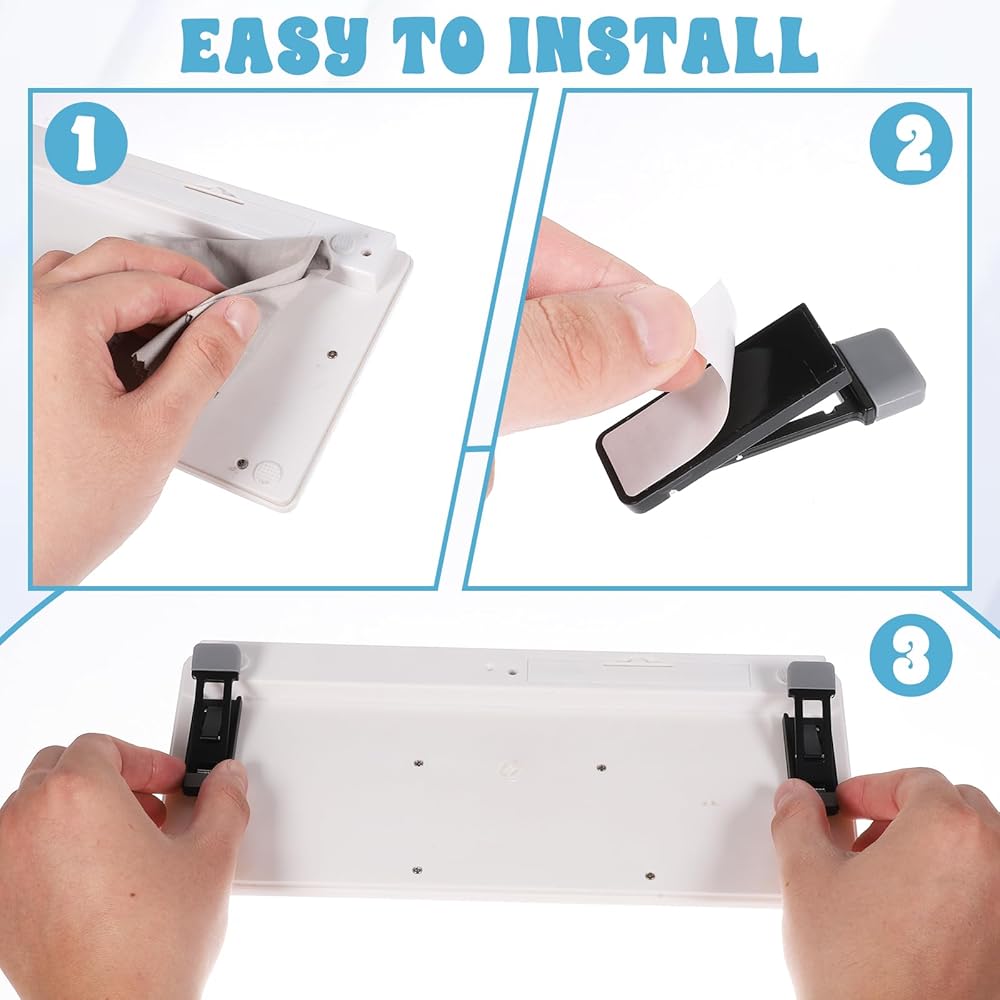 EASY TO INSTALL

1

2

3