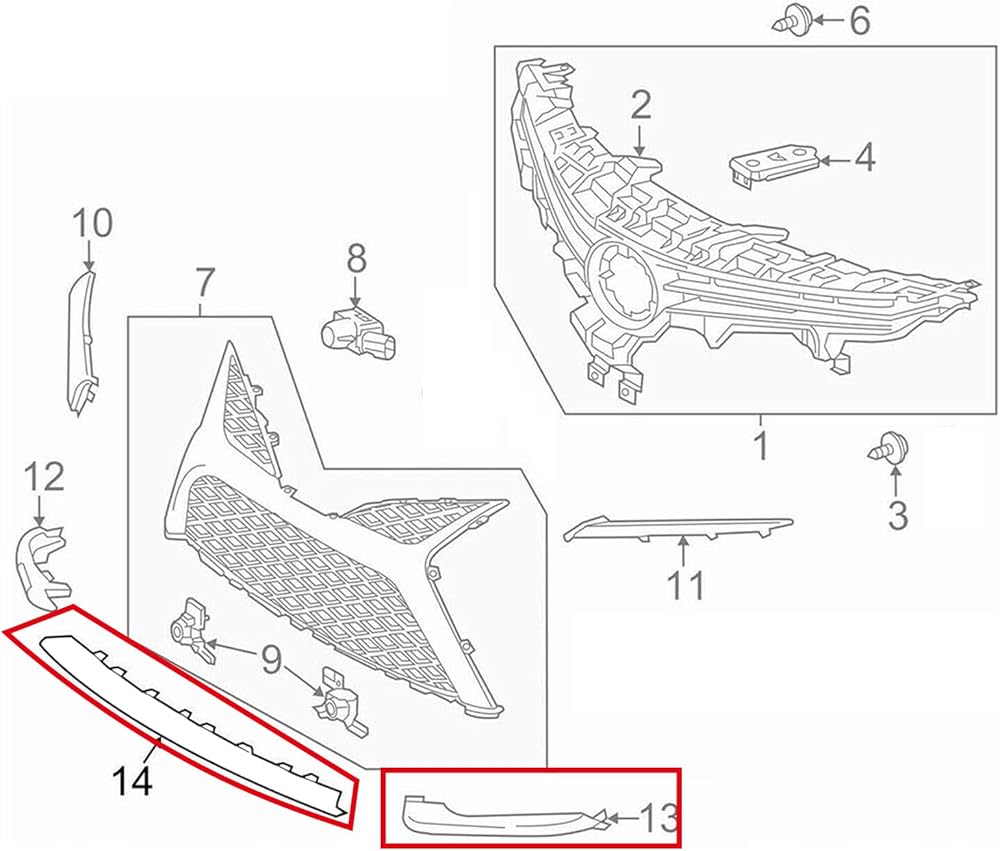 6
2
4
10
8
7
1
3
12
11
9
14
13