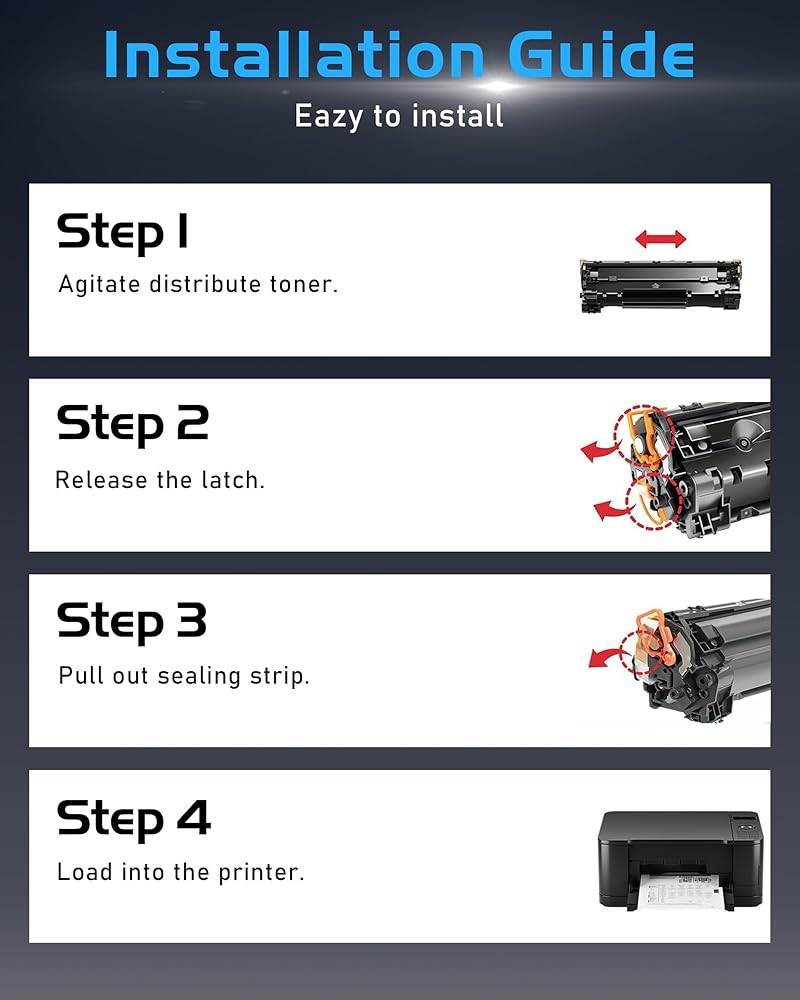 Installation Guide

Eazy to install

Step 1

Agitate distribute toner.

Step 2

Release the latch.

Step 3

Pull out sealing strip.

Step 4

Load into the printer.