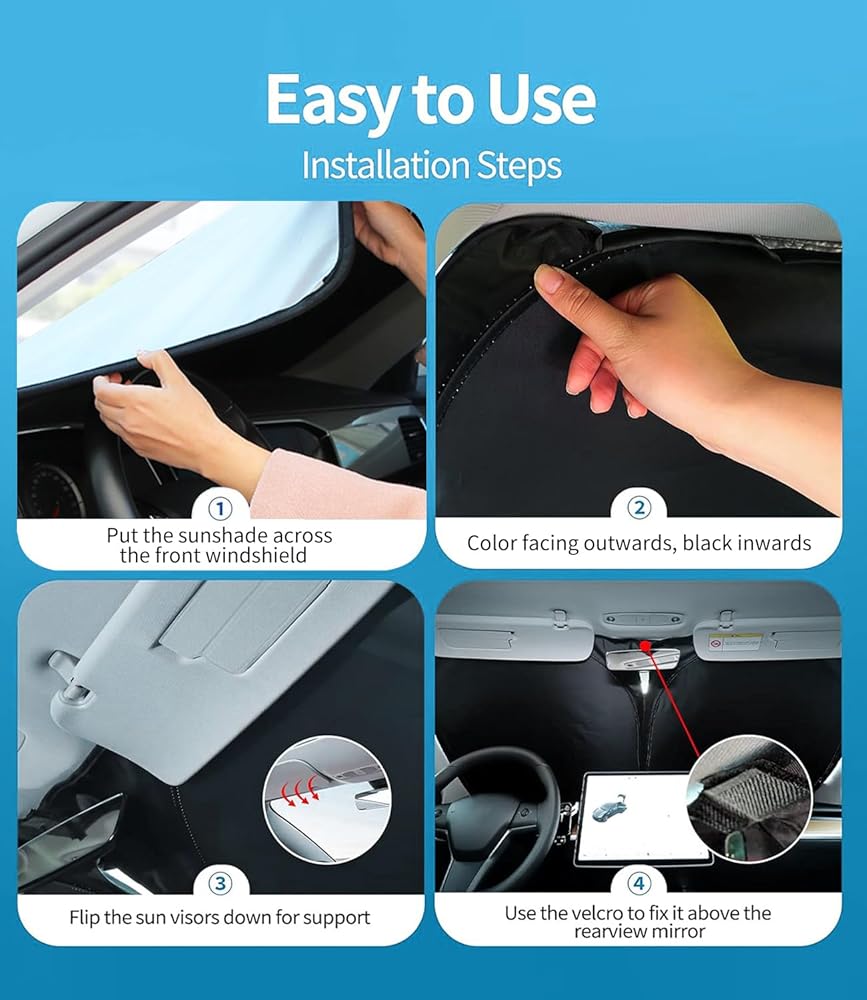 Easy to Use
Installation Steps

①
Put the sunshade across the front windshield

②
Color facing outwards, black inwards

③
Flip the sun visors down for support

④
Use the velcro to fix it above the rearview mirror