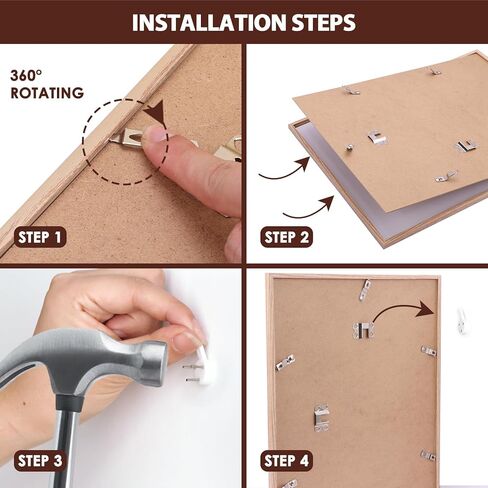 INSTALLATION STEPS

360°
ROTATING

STEP 1

STEP 2

STEP 3

STEP 4