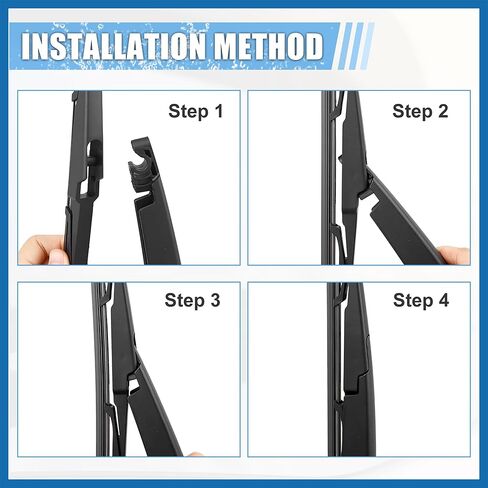 INSTALLATION METHOD

Step 1

Step 2

Step 3

Step 4