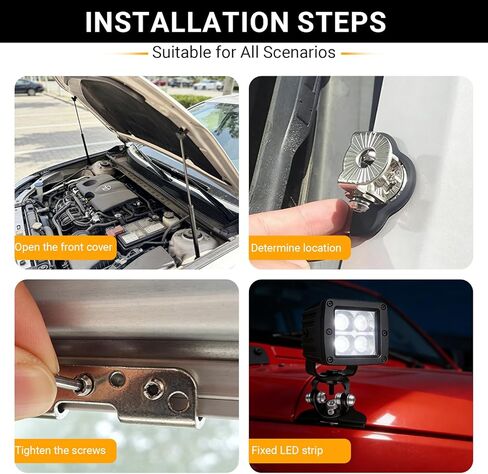 INSTALLATION STEPS

Suitable for All Scenarios

Open the front cover

Determine location

Tighten the screws

Fixed LED strip