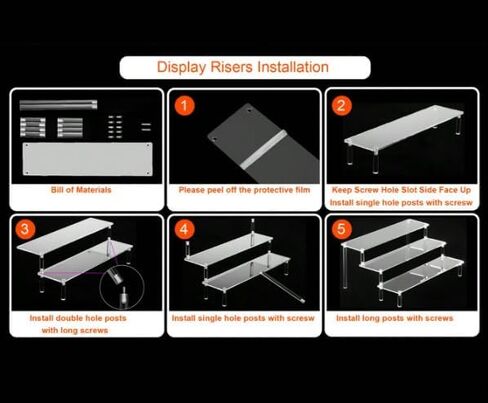 Display Risers Installation

Bill of Materials

1

Please peel off the protective film

2

Keep Screw Hole Slot Side Face Up
Install single hole posts with scresw

3

Install double hole posts with long screws

4

Install single hole posts with scresw

5

Install long posts with screws