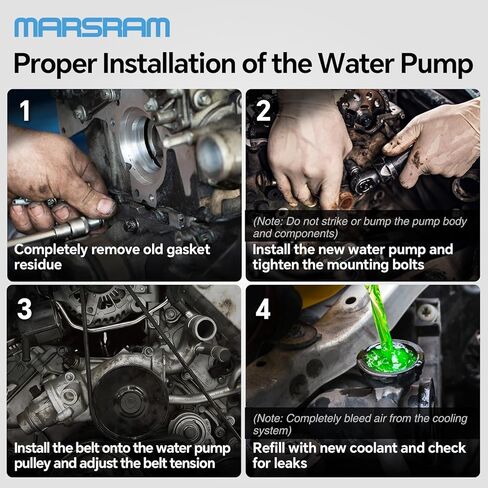 MARSRAM

Proper Installation of the Water Pump

1

Completely remove old gasket residue

2

(Note: Do not strike or bump the pump body and components)

Install the new water pump and tighten the mounting bolts

3

Install the belt onto the water pump pulley and adjust the belt tension

4

(Note: Completely bleed air from the cooling system)

Refill with new coolant and check for leaks