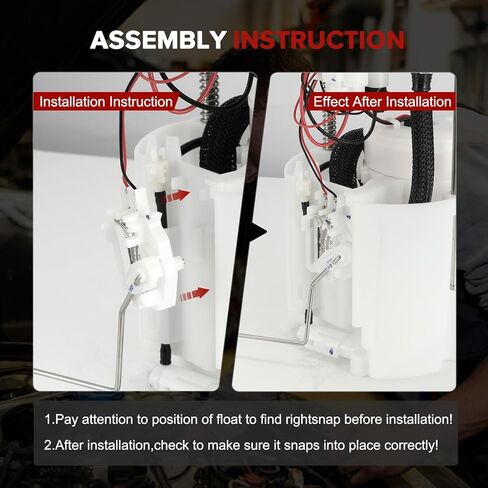 ASSEMBLY INSTRUCTION

Installation Instruction

Effect After Installation

1.Pay attention to position of float to find rightsnap before installation!

2.After installation,check to make sure it snaps into place correctly!