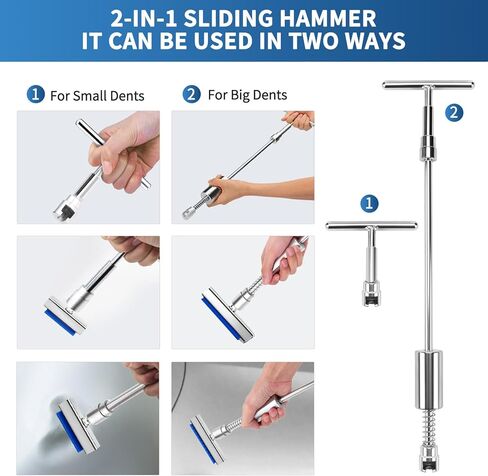 2-IN-1 SLIDING HAMMER
IT CAN BE USED IN TWO WAYS

1 For Small Dents

2 For Big Dents

2

1