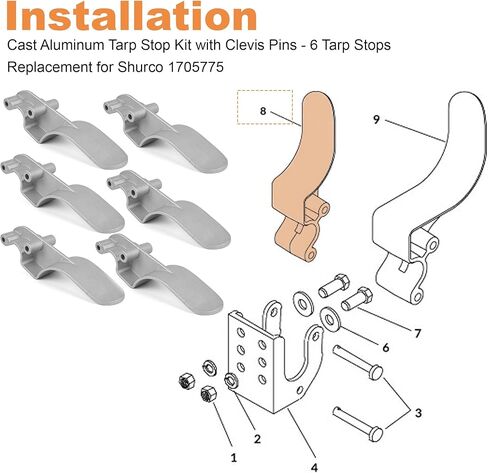 Installation

Cast Aluminum Tarp Stop Kit with Clevis Pins - 6 Tarp Stops

Replacement for Shurco 1705775

8

9

7

6

3

1

2

4