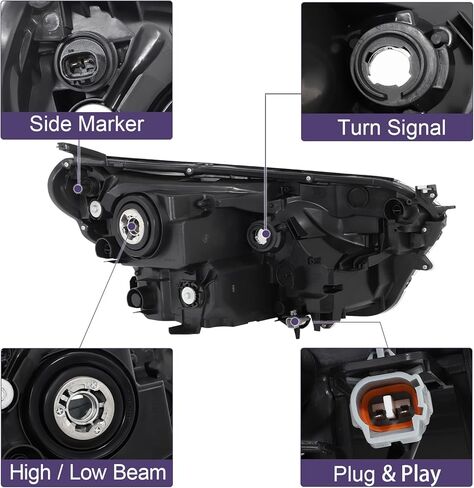 Side Marker

Turn Signal

High / Low Beam

Plug & Play