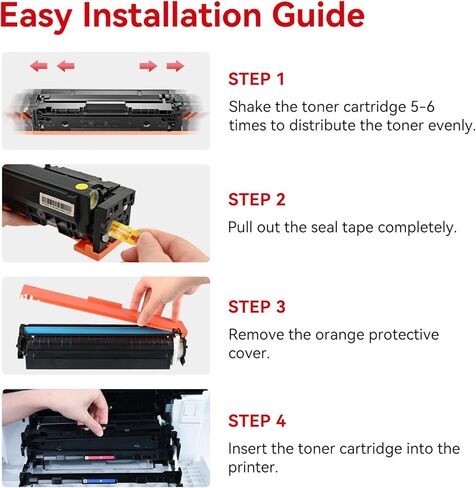 Easy Installation Guide

STEP 1

Shake the toner cartridge 5-6 times to distribute the toner evenly.

STEP 2

Pull out the seal tape completely.

STEP 3

Remove the orange protective cover.

STEP 4

Insert the toner cartridge into the printer.