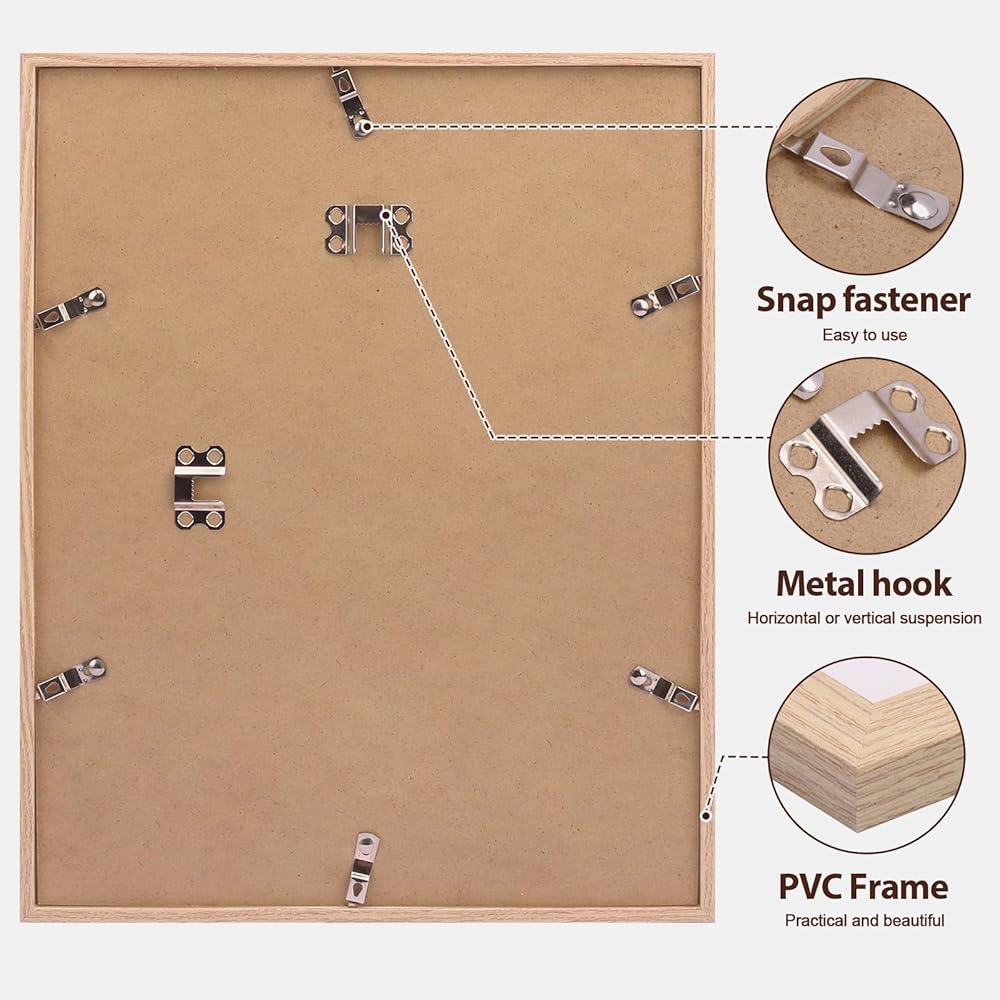 Snap fastener
Easy to use

Metal hook
Horizontal or vertical suspension

PVC Frame
Practical and beautiful