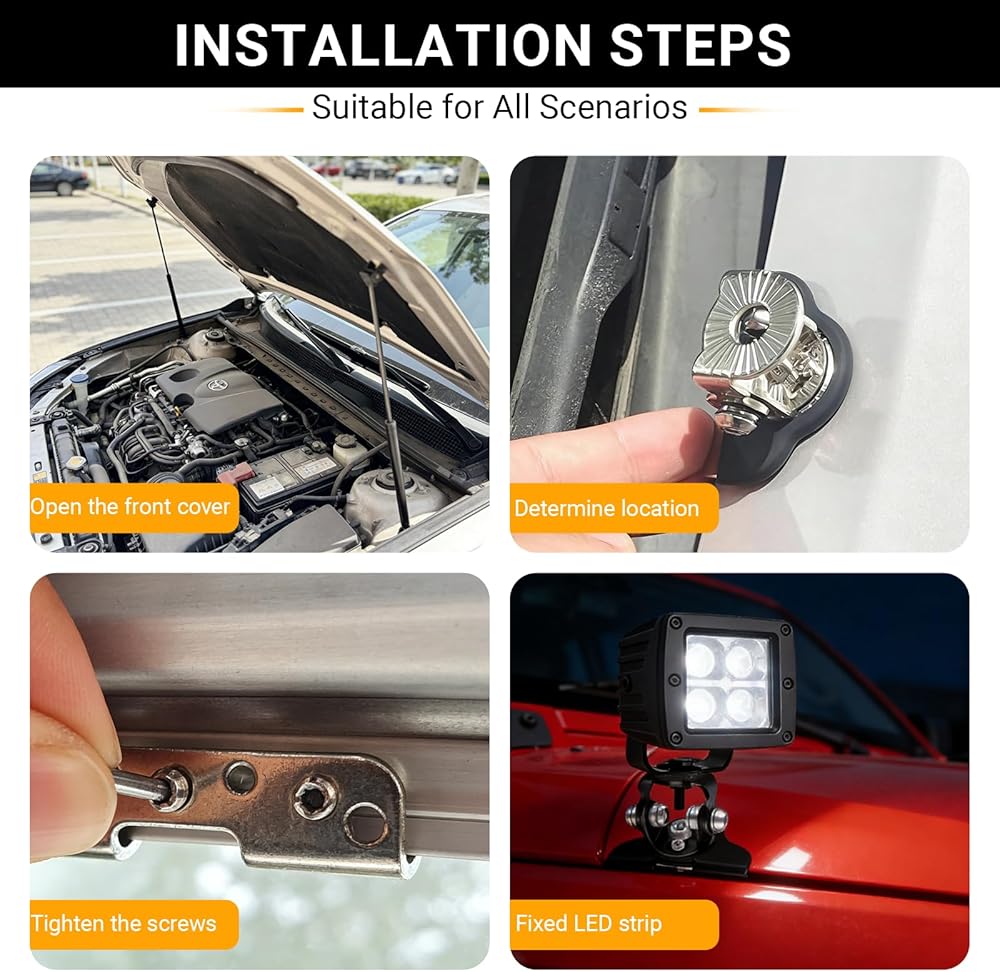 INSTALLATION STEPS

Suitable for All Scenarios

Open the front cover

Determine location

Tighten the screws

Fixed LED strip