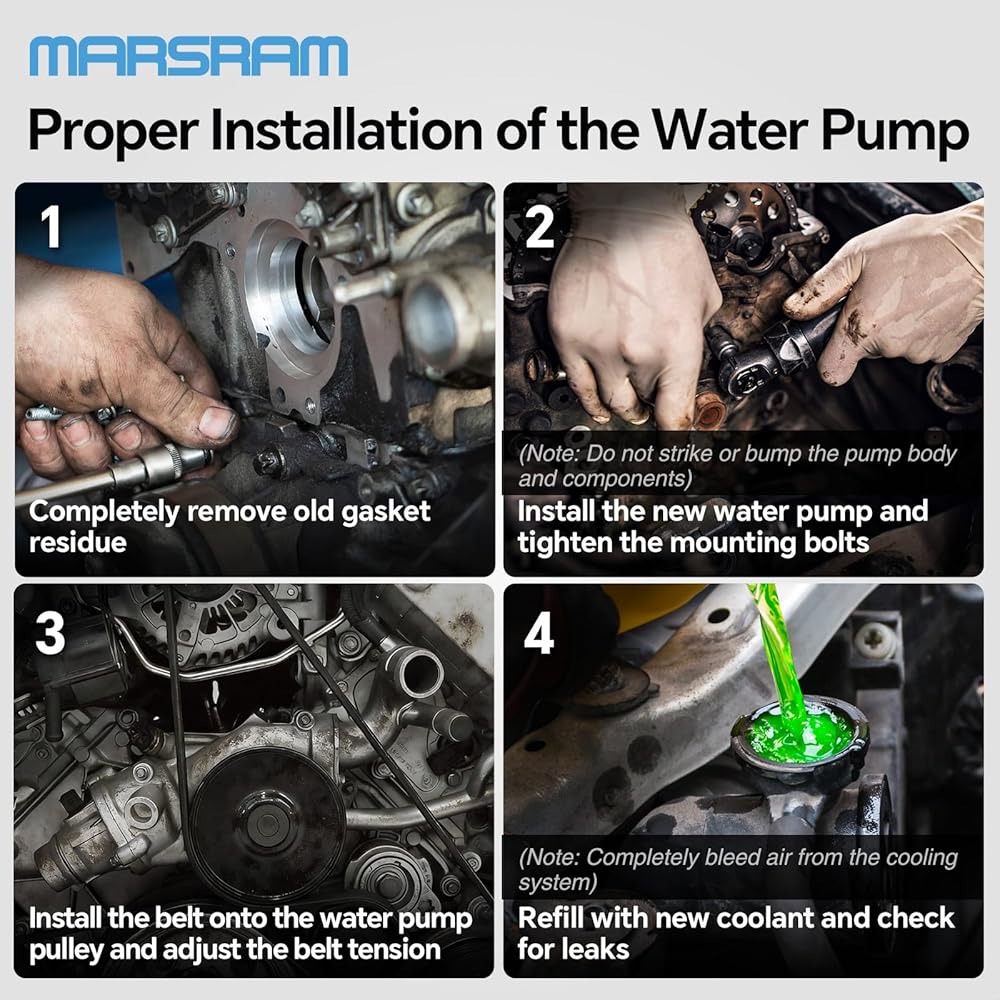 MARSRAM

Proper Installation of the Water Pump

1

Completely remove old gasket residue

2

(Note: Do not strike or bump the pump body and components)

Install the new water pump and tighten the mounting bolts

3

Install the belt onto the water pump pulley and adjust the belt tension

4

(Note: Completely bleed air from the cooling system)

Refill with new coolant and check for leaks