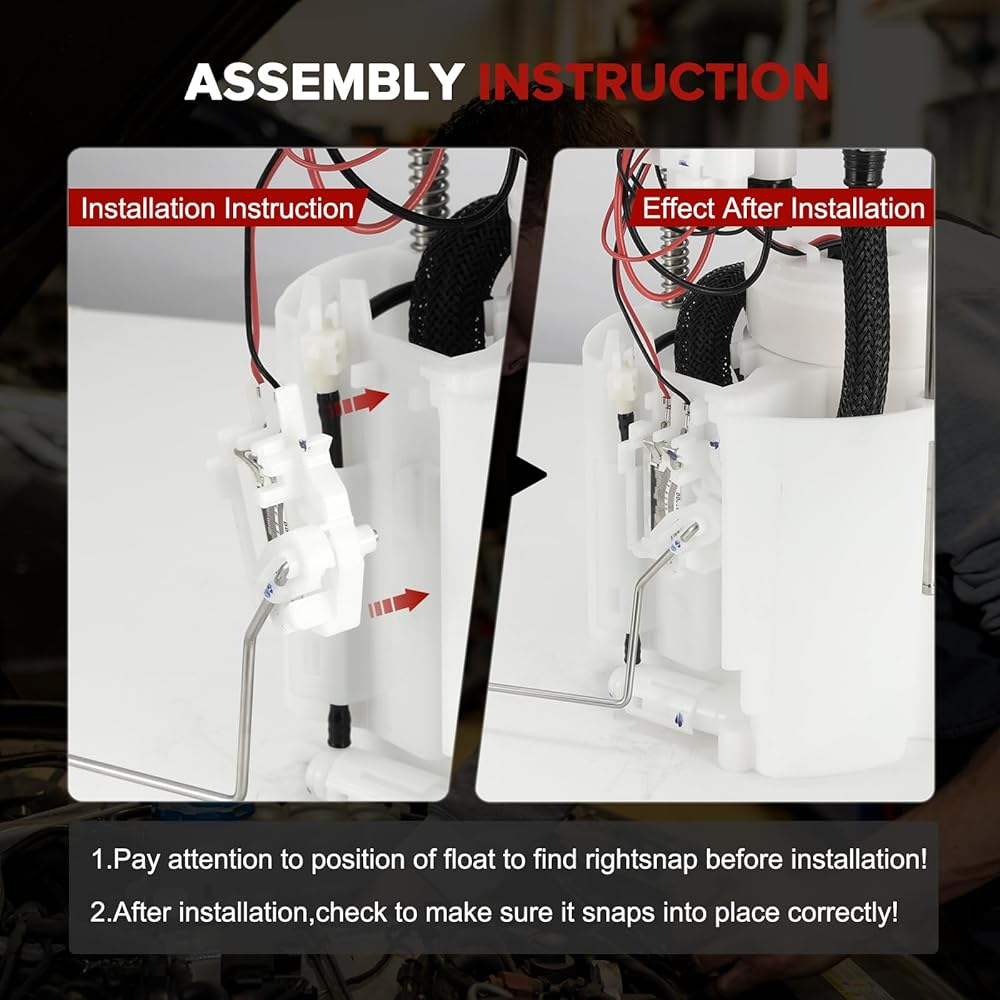 ASSEMBLY INSTRUCTION

Installation Instruction

Effect After Installation

1.Pay attention to position of float to find rightsnap before installation!

2.After installation,check to make sure it snaps into place correctly!