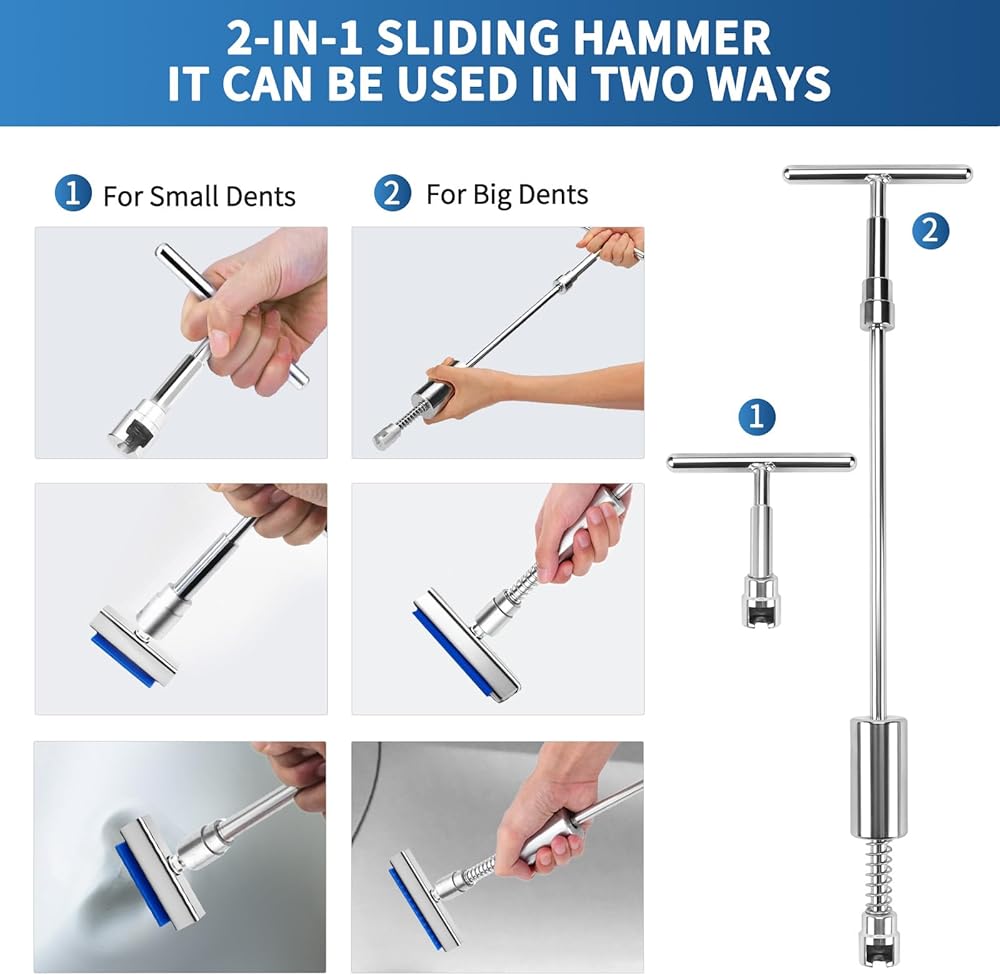 2-IN-1 SLIDING HAMMER
IT CAN BE USED IN TWO WAYS

1 For Small Dents

2 For Big Dents

2

1