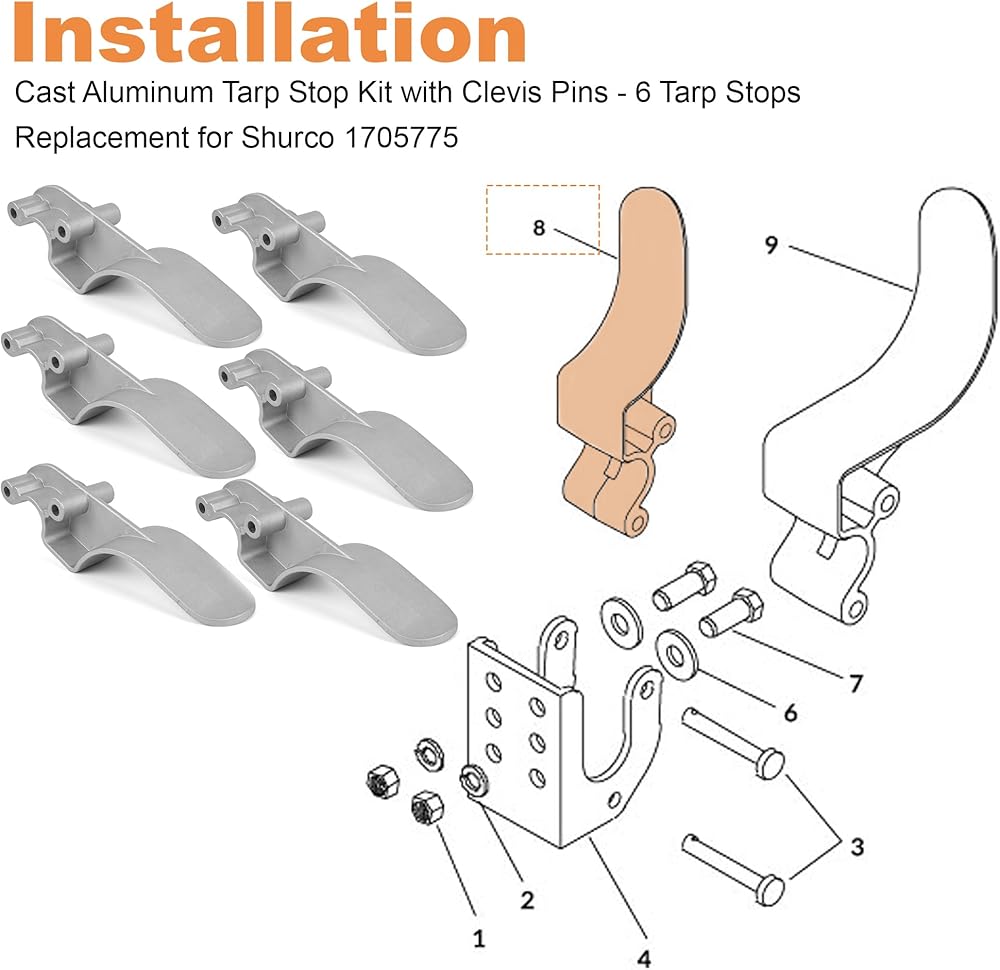 Installation

Cast Aluminum Tarp Stop Kit with Clevis Pins - 6 Tarp Stops
Replacement for Shurco 1705775

8
9
7
6
3
2
1
4