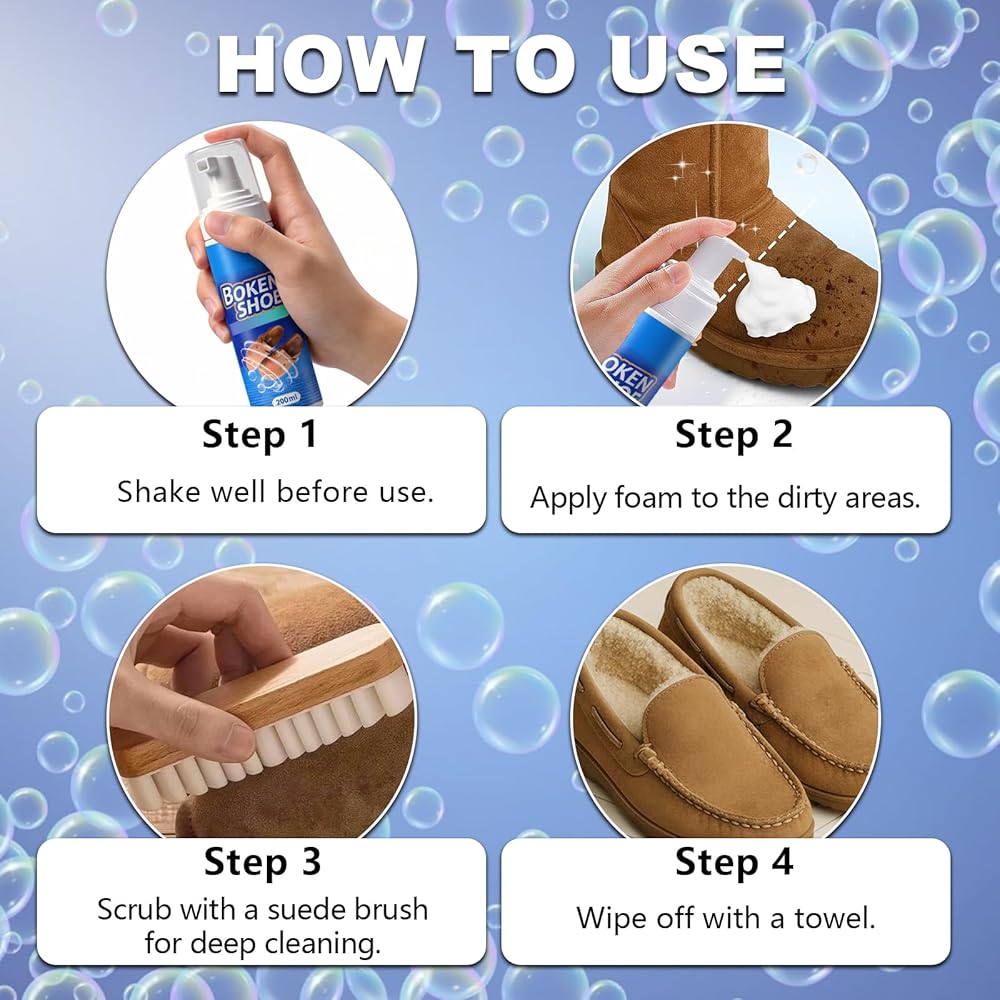 HOW TO USE

BOKEN SHOE

200ml

Step 1
Shake well before use.

OKEN

Step 2
Apply foam to the dirty areas.

Step 3
Scrub with a suede brush for deep cleaning.

Step 4
Wipe off with a towel.