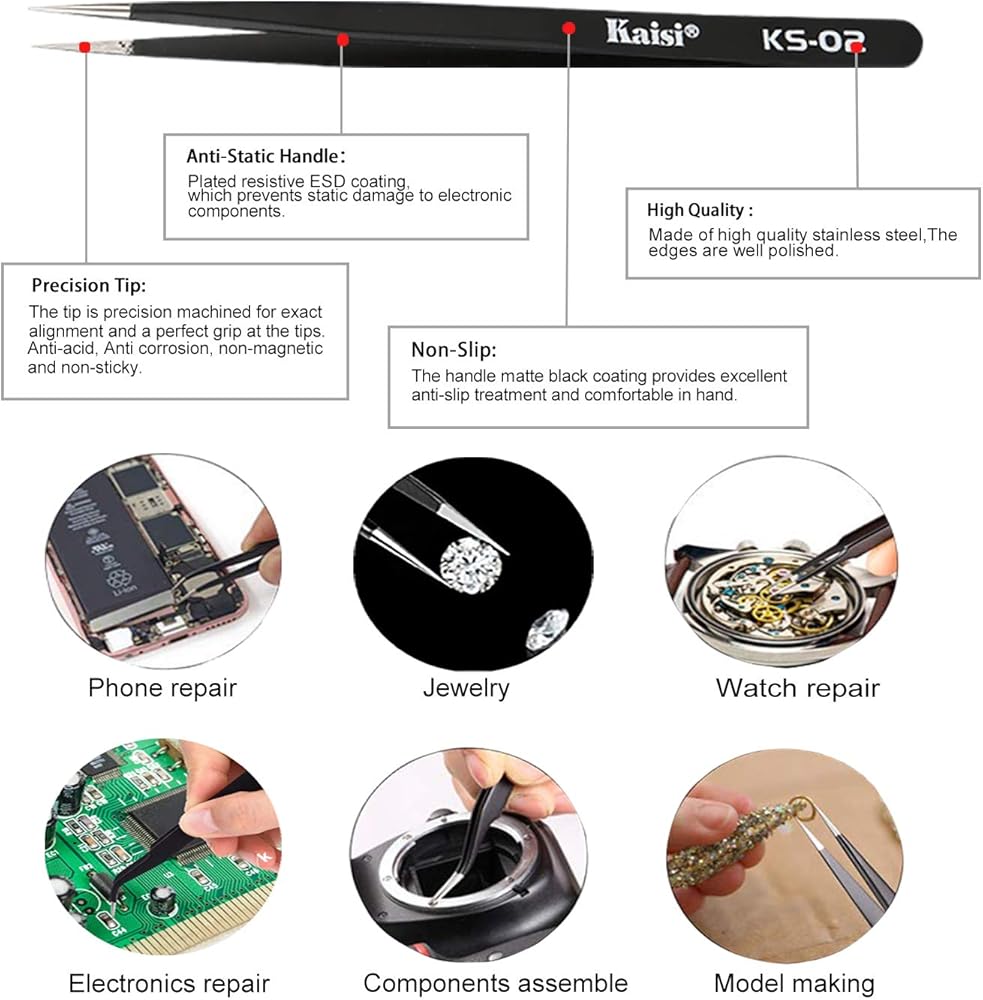 Kaisi® KS-02

Anti-Static Handle:
Plated resistive ESD coating, which prevents static damage to electronic components.

High Quality :
Made of high quality stainless steel,The edges are well polished.

Precision Tip:
The tip is precision machined for exact alignment and a perfect grip at the tips. Anti-acid, Anti corrosion, non-magnetic and non-sticky.

Non-Slip:
The handle matte black coating provides excellent anti-slip treatment and comfortable in hand.

Phone repair

Jewelry

Watch repair

Electronics repair

Components assemble

Model making