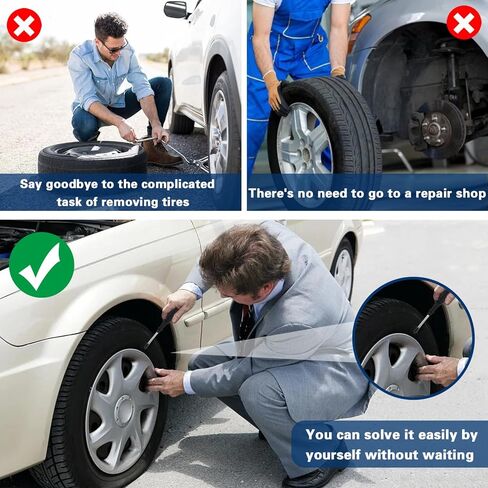 Say goodbye to the complicated task of removing tires

There's no need to go to a repair shop

You can solve it easily by yourself without waiting