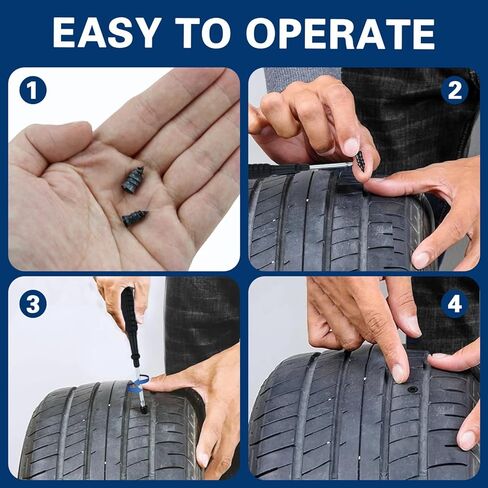 EASY TO OPERATE

1

2

3

4