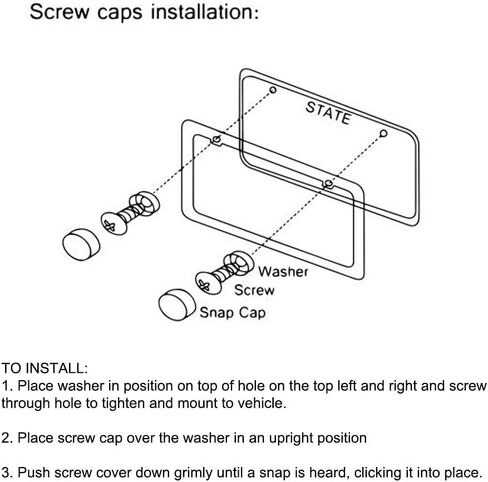 Screw caps installation:

STATE

Washer

Screw

Snap Cap

TO INSTALL:
1. Place washer in position on top of hole on the top left and right and screw through hole to tighten and mount to vehicle.

2. Place screw cap over the washer in an upright position

3. Push screw cover down grimly until a snap is heard, clicking it into place.