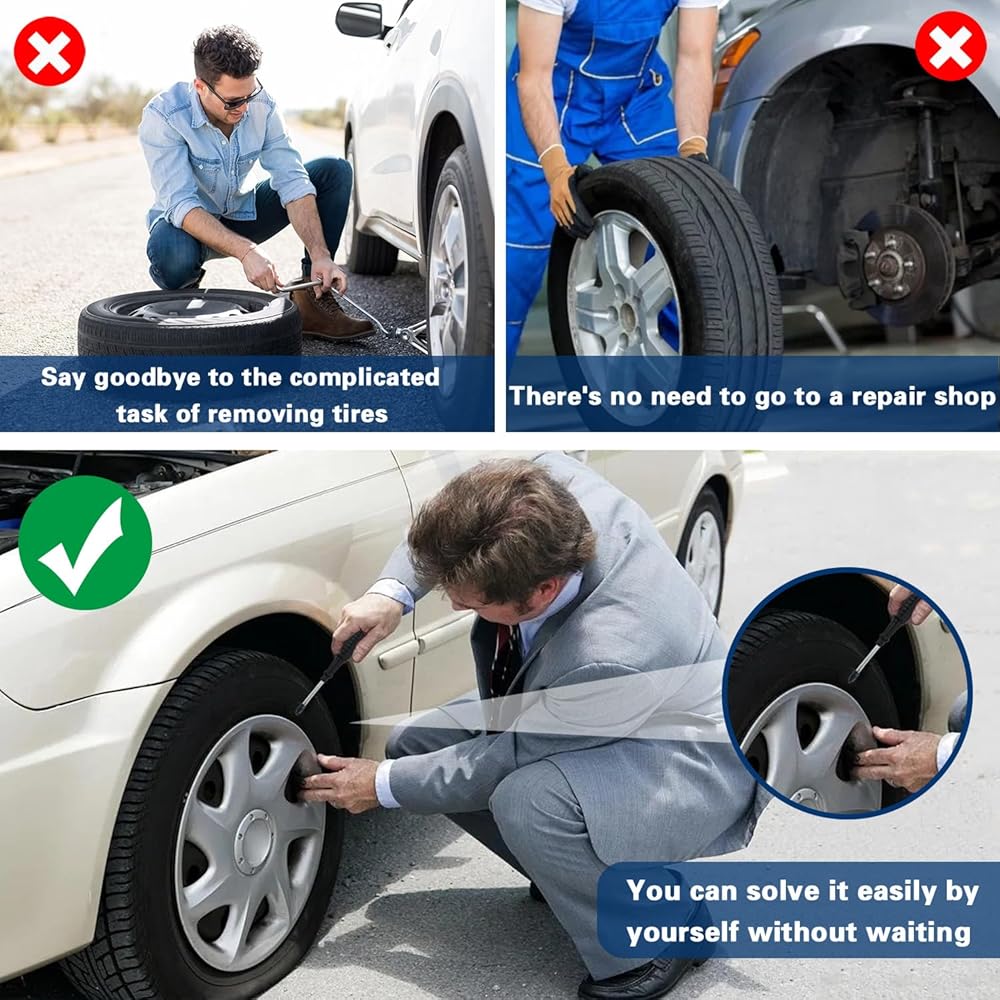 Say goodbye to the complicated task of removing tires

There's no need to go to a repair shop

You can solve it easily by yourself without waiting