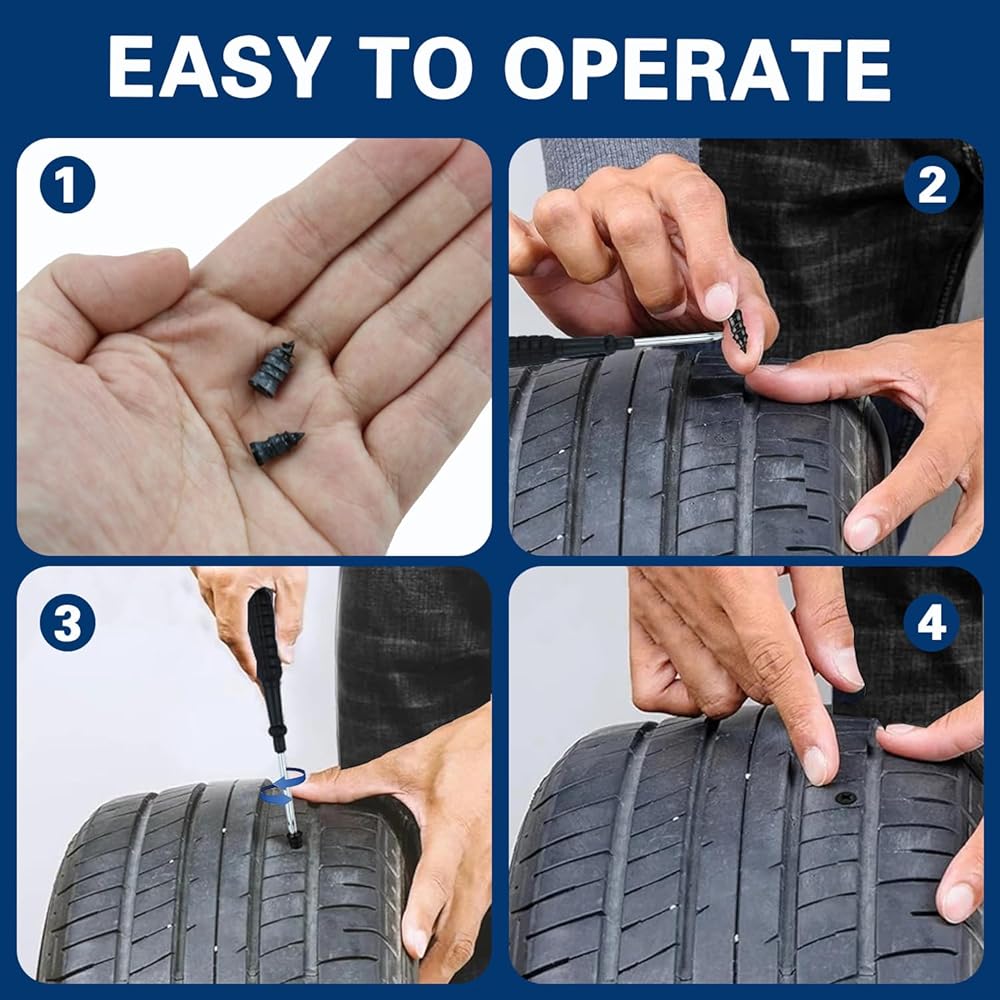 EASY TO OPERATE

1

2

3

4