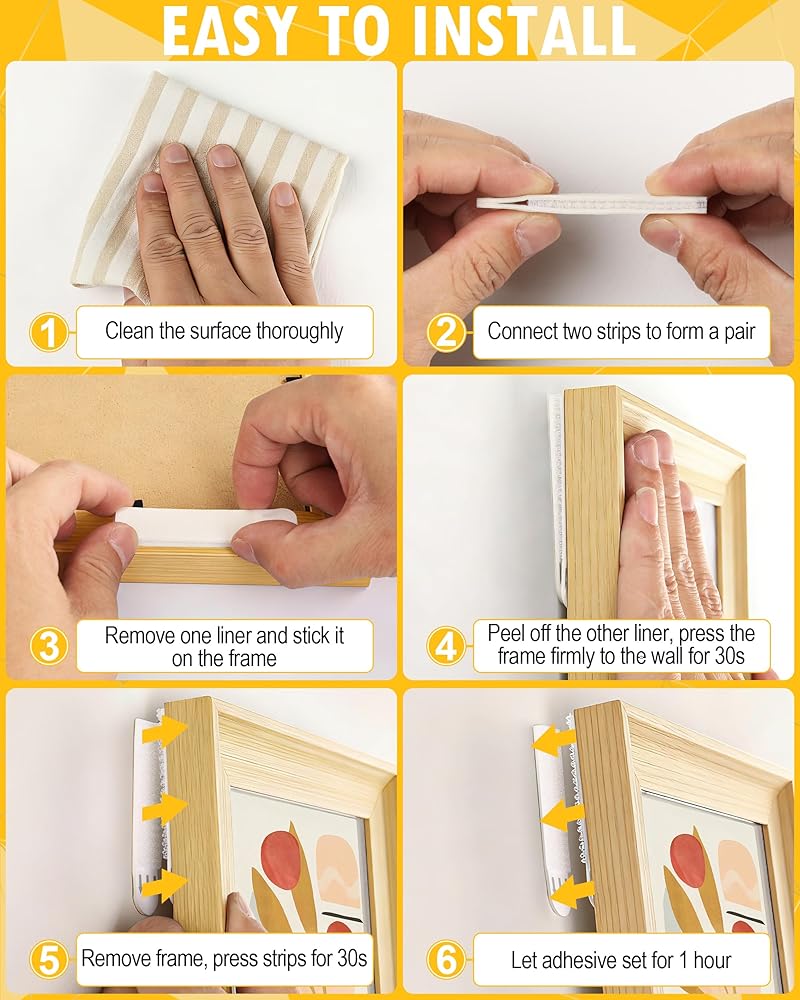 EASY TO INSTALL

1 Clean the surface thoroughly

2 Connect two strips to form a pair

3 Remove one liner and stick it on the frame

4 Peel off the other liner, press the frame firmly to the wall for 30s

5 Remove frame, press strips for 30s

6 Let adhesive set for 1 hour