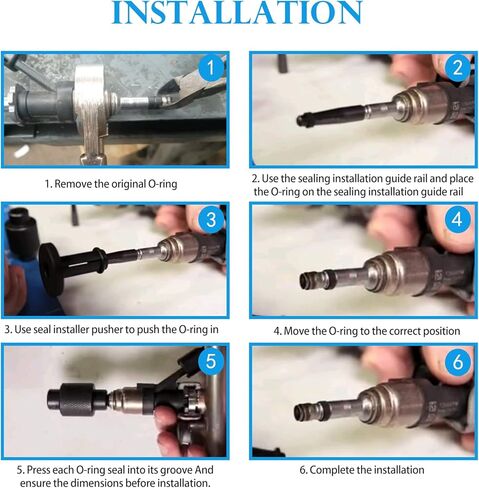 INSTALLATION

1

1. Remove the original O-ring

2

2. Use the sealing installation guide rail and place the O-ring on the sealing installation guide rail

3

3. Use seal installer pusher to push the O-ring in

4

4. Move the O-ring to the correct position

5

5. Press each O-ring seal into its groove And ensure the dimensions before installation.

6

6. Complete the installation