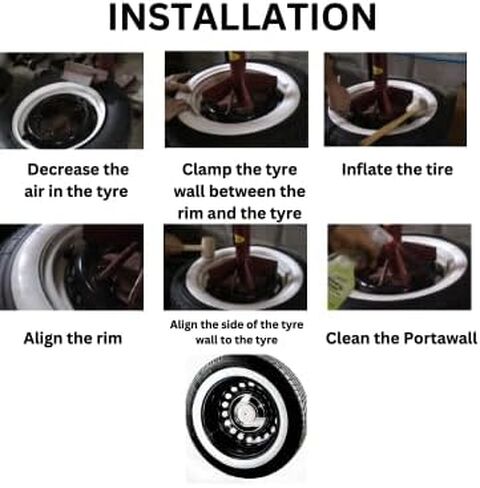 INSTALLATION

Decrease the air in the tyre

Clamp the tyre wall between the rim and the tyre

Inflate the tire

Align the rim

Align the side of the tyre wall to the tyre

Clean the Portawall