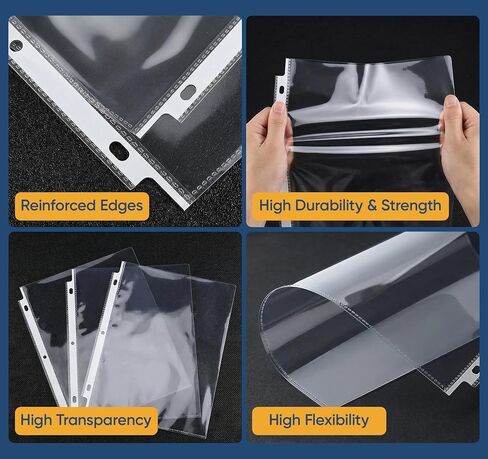 Reinforced Edges

High Durability & Strength

High Transparency

High Flexibility