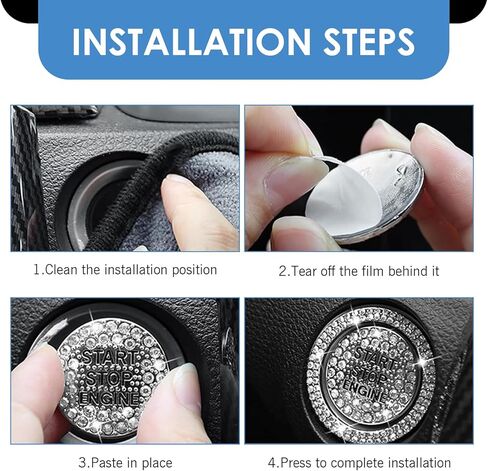 INSTALLATION STEPS

1.Clean the installation position

2.Tear off the film behind it

START STOP ENGINE

3.Paste in place

START STOP ENGINE

4.Press to complete installation