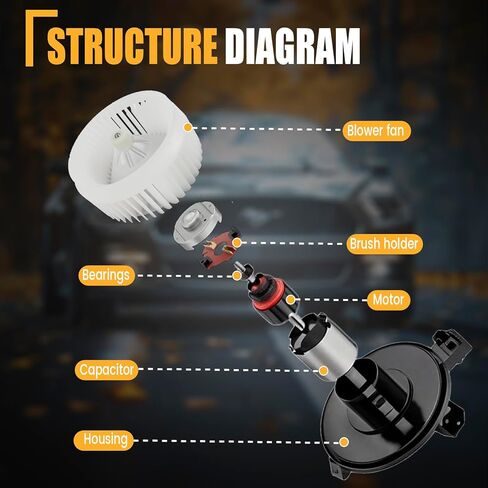 STRUCTURE DIAGRAM

Blower fan

Brush holder

Bearings

Motor

Capacitor

Housing