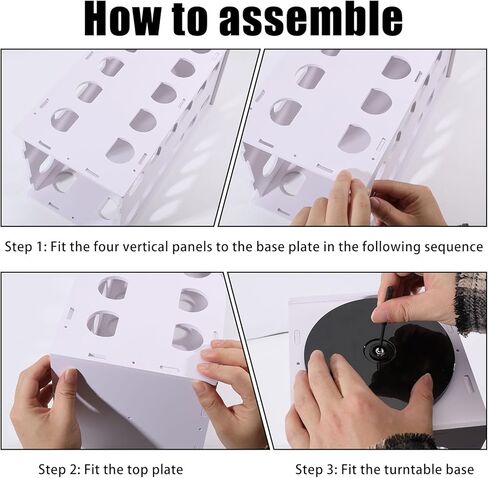 How to assemble

Step 1: Fit the four vertical panels to the base plate in the following sequence

Step 2: Fit the top plate

Step 3: Fit the turntable base