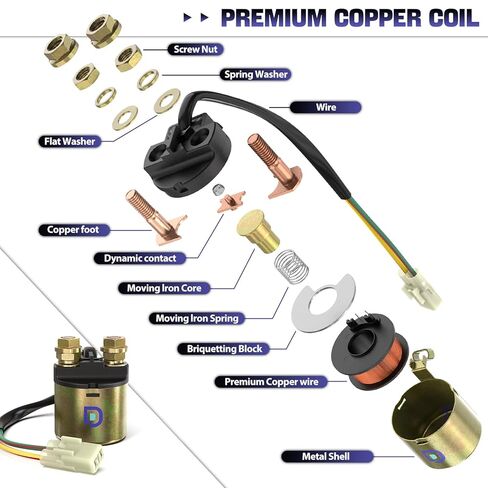 PREMIUM COPPER COIL

Screw Nut

Spring Washer

Wire

Flat Washer

Copper foot

Dynamic contact

Moving Iron Core

Moving Iron Spring

Briquetting Block

Premium Copper wire

Metal Shell