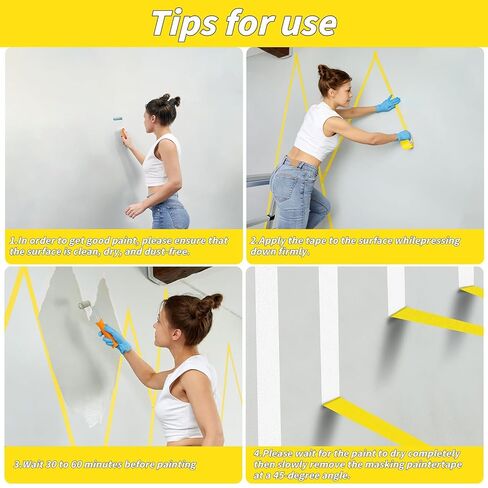 Tips for use

1.In order to get good paint, please ensure that the surface is clean, dry, and dust-free.

2.Apply the tape to the surface whilepressing down firmly.

3.Wait 30 to 60 minutes before painting

4.Please wait for the paint to dry completely then slowly remove the masking paintertape at a 45-degree angle.