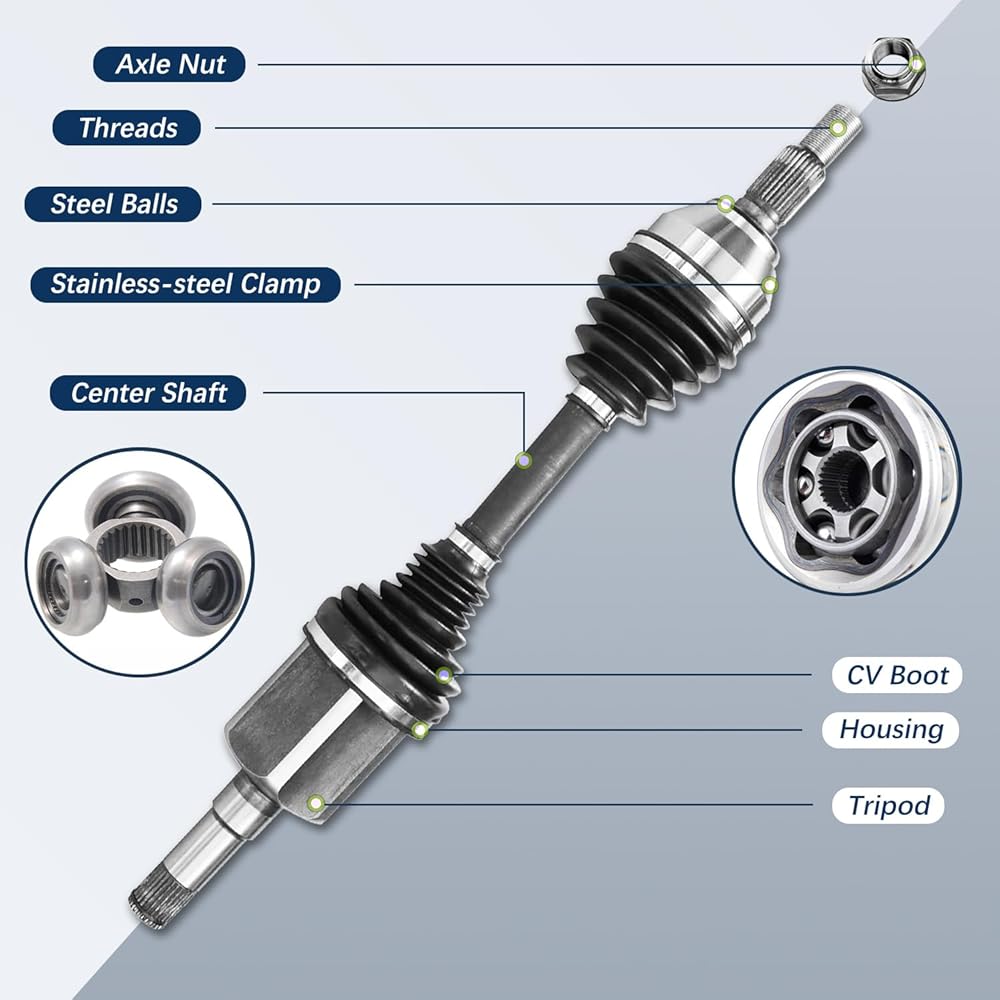 Axle Nut
Threads
Steel Balls
Stainless-steel Clamp
Center Shaft
CV Boot
Housing
Tripod