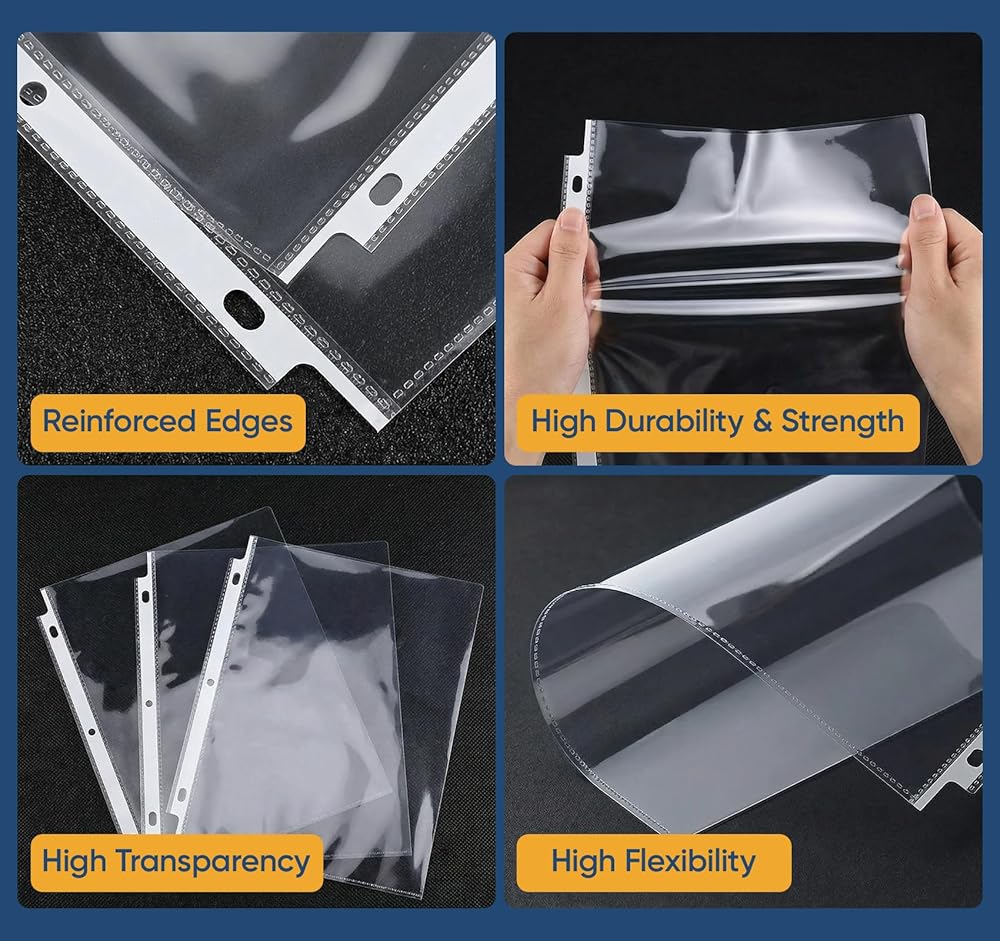 Reinforced Edges

High Durability & Strength

High Transparency

High Flexibility