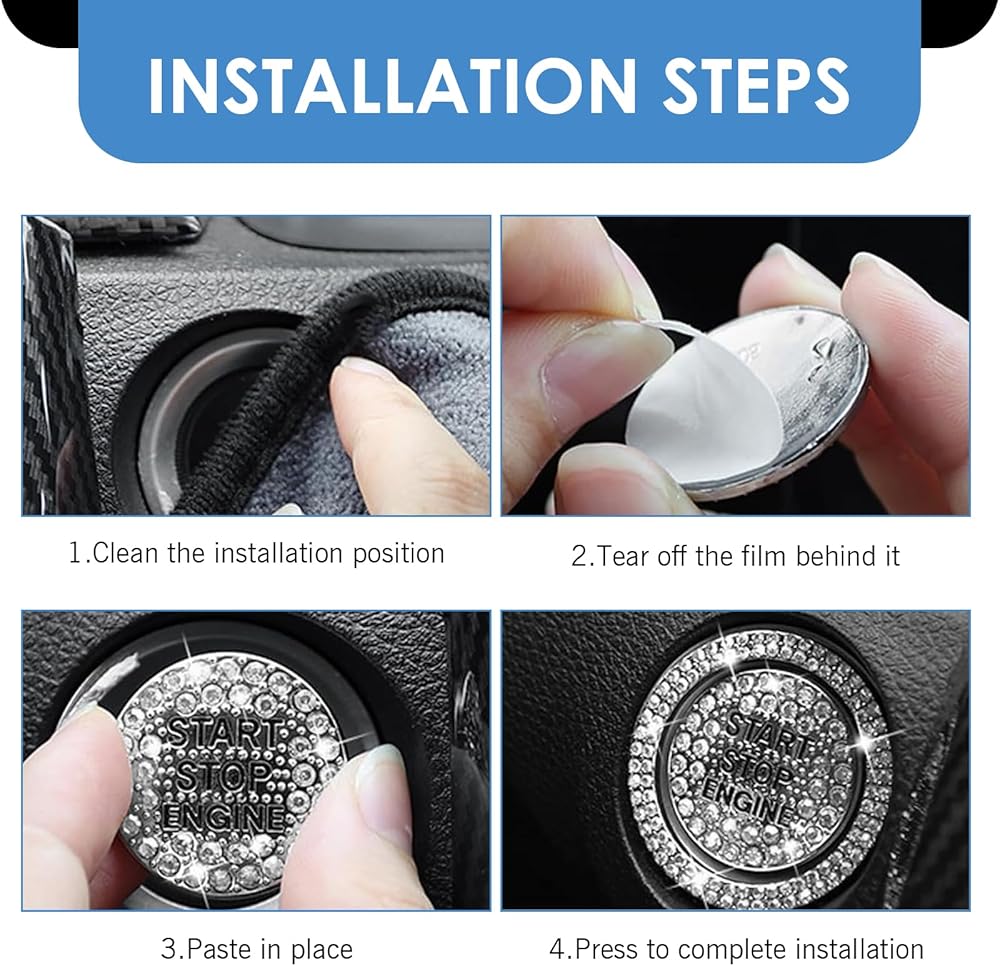 INSTALLATION STEPS

1.Clean the installation position

2.Tear off the film behind it

START
STOP
ENGINE

3.Paste in place

START
STOP
ENGINE

4.Press to complete installation