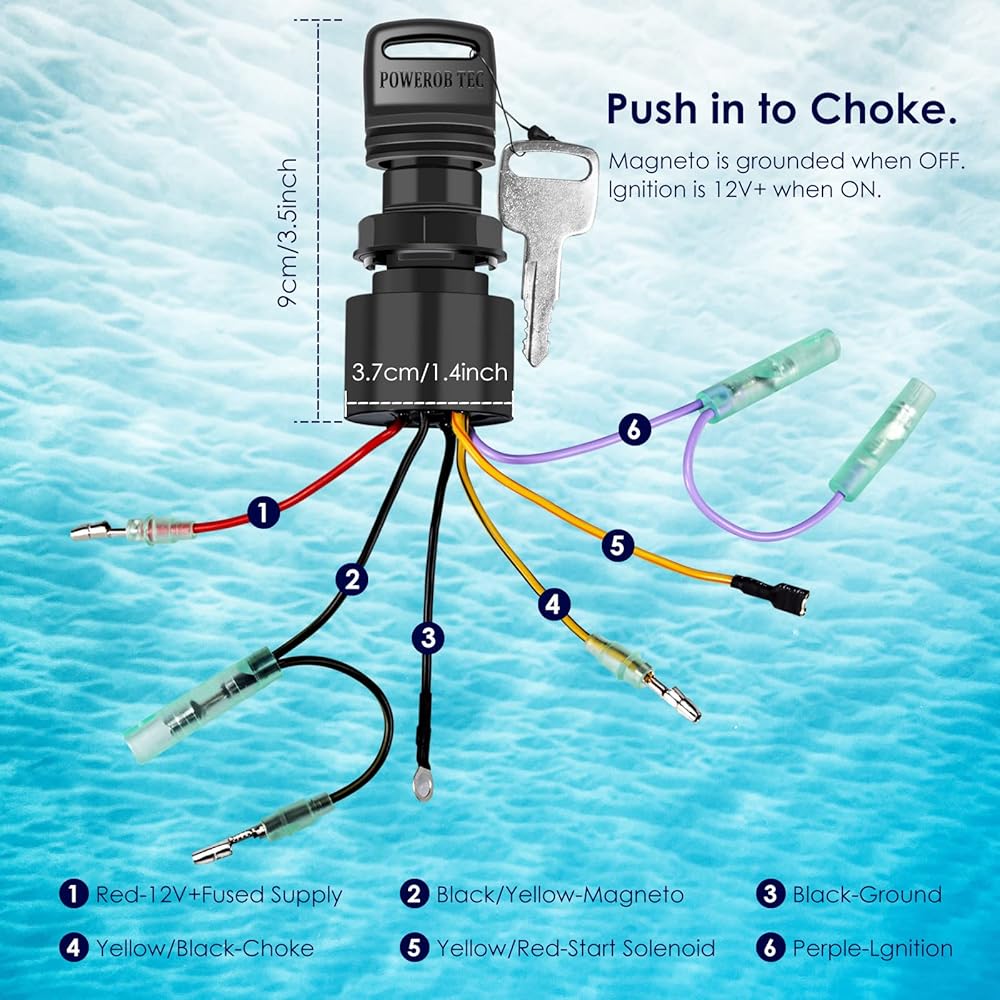 POWEROB TEC

Push in to Choke.

Magneto is grounded when OFF. Ignition is 12V+ when ON.

9cm/3.5inch

3.7cm/1.4inch

6

1

5

2

4

3

1 Red-12V+Fused Supply
2 Black/Yellow-Magneto
3 Black-Ground
4 Yellow/Black-Choke
5 Yellow/Red-Start Solenoid
6 Perple-Lgnition