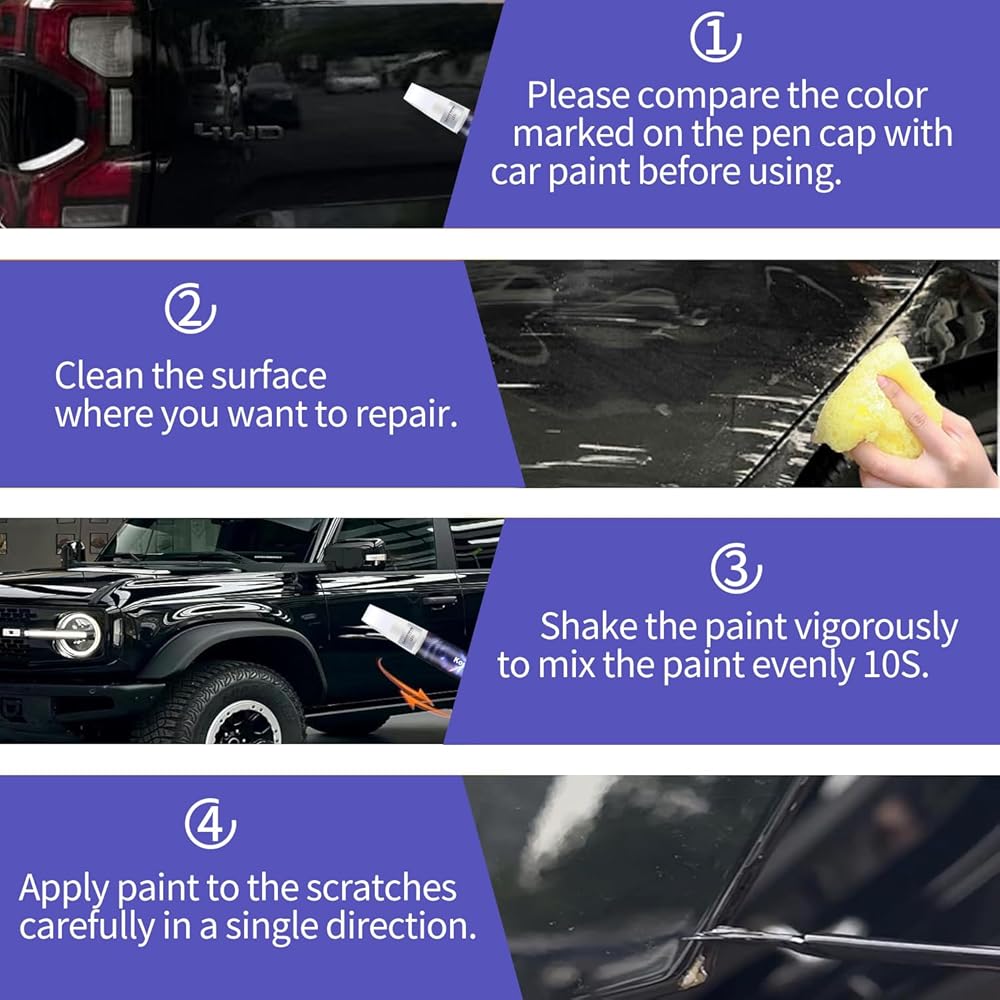 4WD

①
Please compare the color marked on the pen cap with car paint before using.

②
Clean the surface where you want to repair.

③
Shake the paint vigorously to mix the paint evenly 10S.

④
Apply paint to the scratches carefully in a single direction.