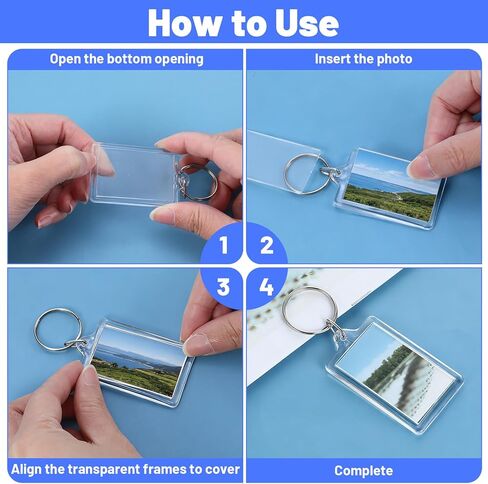 How to Use

Open the bottom opening

Insert the photo

1

2

3

4

Align the transparent frames to cover

Complete